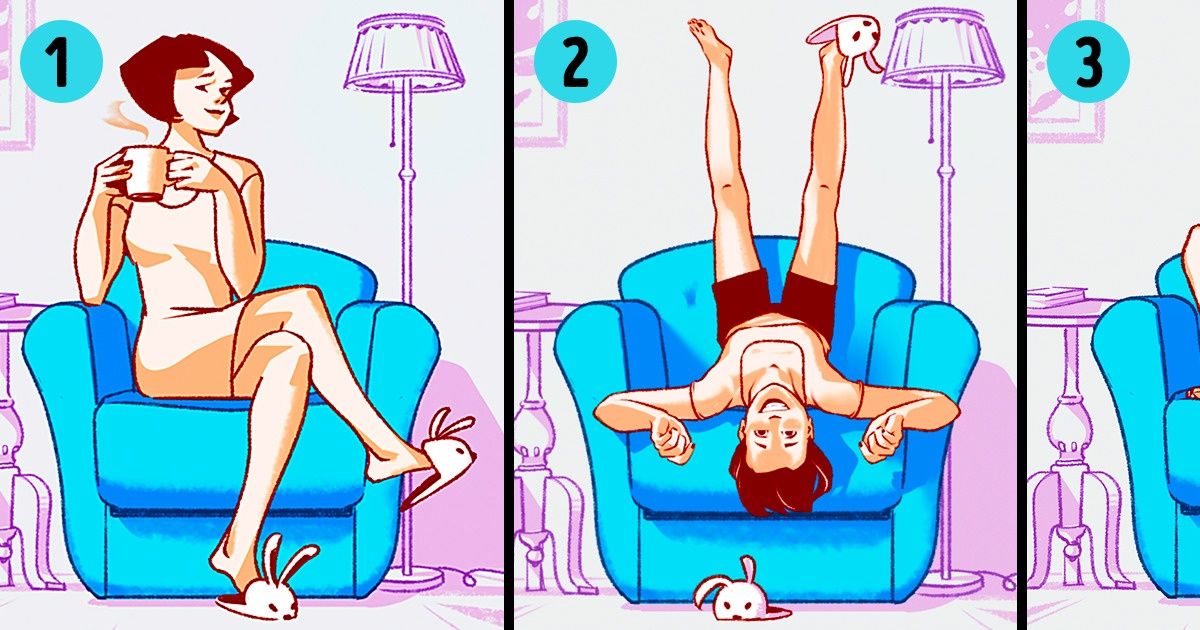 1

2

3